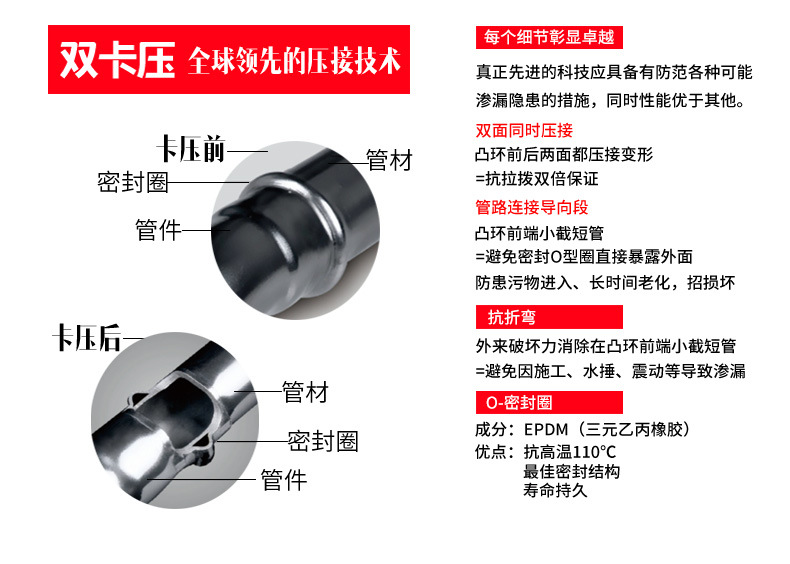 双卡压 全球领先的压接技术

卡压前
管材
密封圈
管件

卡压后
管材
密封圈
管件

每个细节彰显卓越

真正先进的科技应具备有防范各种可能渗漏隐患的措施，同时性能优于其他。

双面同时压接

凸环前后两面都压接变形
=抗拉拨双倍保证

管路连接导向段

凸环前端小截短管
=避免密封O型圈直接暴露外面
防患污物进入、长时间老化，招损坏

抗折弯

外来破坏力消除在凸环前端小截短管
=避免因施工、水捶、震动等导致渗漏

O-密封圈

成分：EPDM（三元乙丙橡胶）
优点：抗高温110°C
最佳密封结构
寿命持久